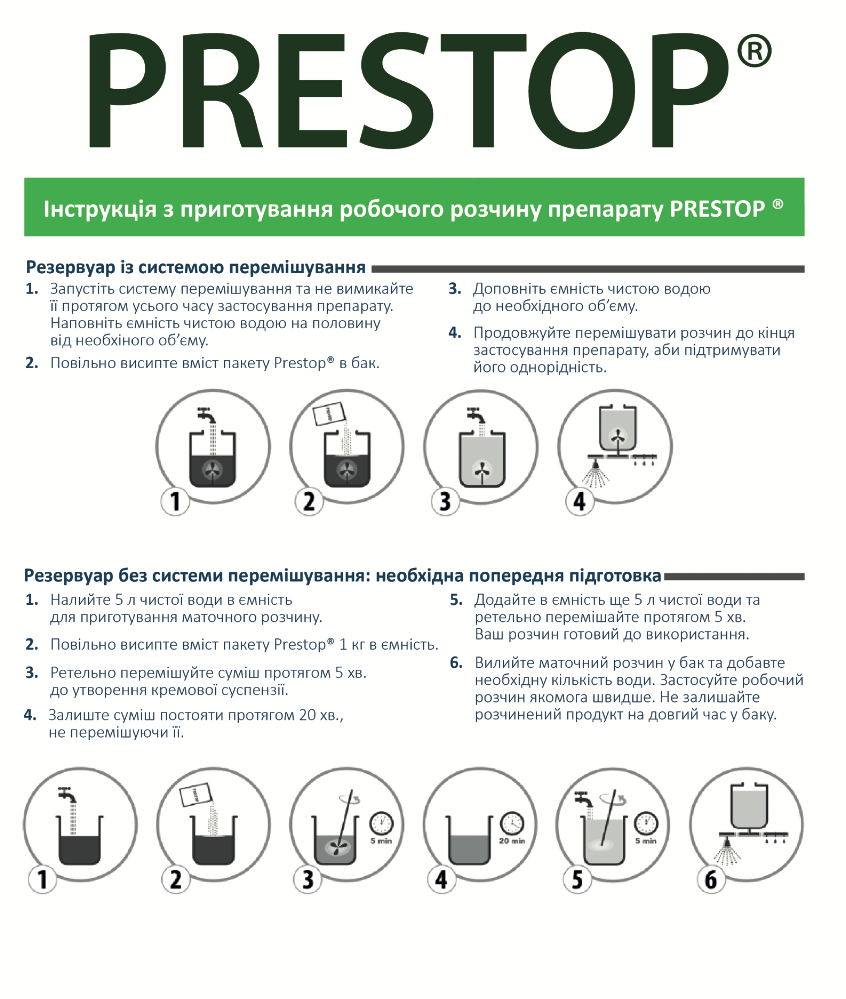 PRESTOP®

Інструкція з приготування робочого розчину препарату PRESTOP ®

Резервуар із системою перемішування

1. Запустіть систему перемішування та не вимикайте її протягом усього часу застосування препарату. Наповніть ємність чистою водою на половину від необхіного об'єму.

2. Повільно висипте вміст пакету Prestop® в бак.

3. Доповніть ємність чистою водою до необхідного об'єму.

4. Продовжуйте перемішувати розчин до кінця застосування препарату, аби підтримувати його однорідність.

1 2 3 4

Резервуар без системи перемішування: необхідна попередня підготовка

1. Налийте 5 л чистої води в ємність для приготування маточного розчину.

2. Повільно висипте вміст пакету Prestop® 1 кг в ємність.

3. Ретельно перемішуйте суміш протягом 5 хв. до утворення кремової суспензії.

4. Залиште суміш постояти протягом 20 хв., не перемішуючи її.

5. Додайте в ємність ще 5 л чистої води та ретельно перемішайте протягом 5 хв. Ваш розчин готовий до використання.

6. Вилийте маточний розчин у бак та добавте необхідну кількість води. Застосуйте робочий розчин якомога швидше. Не залишайте розчинений продукт на довгий час у баку.

1 2 3 5 min 4 20 min 5 5 min 6